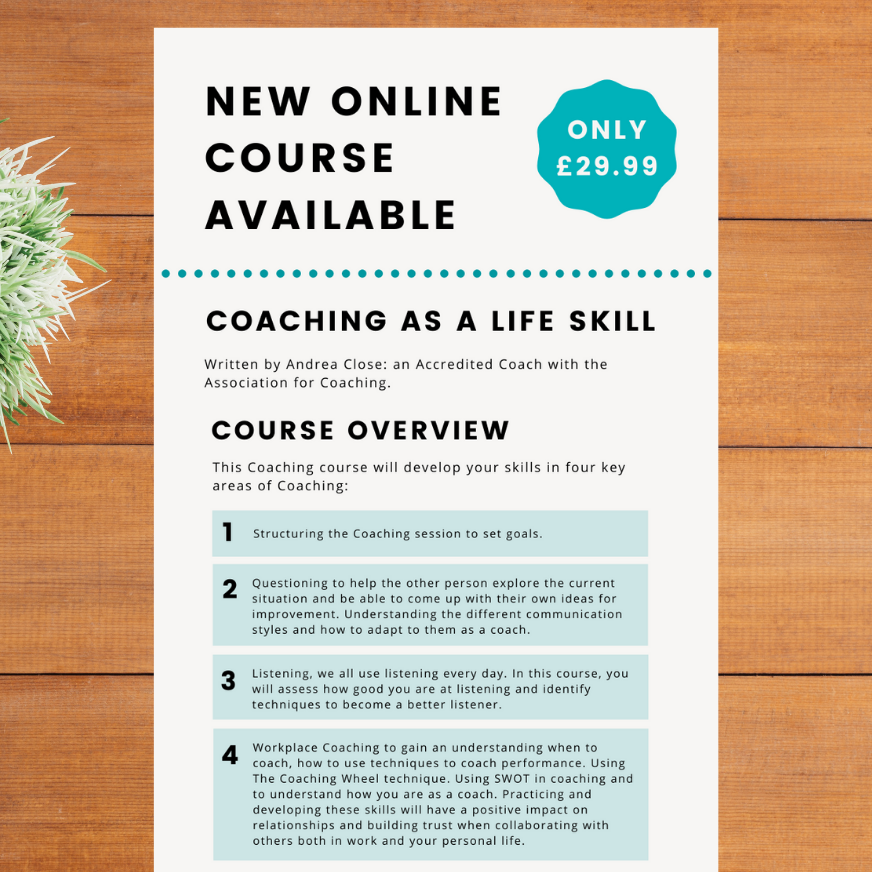 NEW ONLINE COURSE AVAILABLE

ONLY £29.99

COACHING AS A LIFE SKILL

Written by Andrea Close: an Accredited Coach with the Association for Coaching.

COURSE OVERVIEW

This Coaching course will develop your skills in four key areas of Coaching:

1 Structuring the Coaching session to set goals.

2 Questioning to help the other person explore the current situation and be able to come up with their own ideas for improvement. Understanding the different communication styles and how to adapt to them as a coach.

3 Listening, we all use listening every day. In this course, you will assess how good you are at listening and identify techniques to become a better listener.

4 Workplace Coaching to gain an understanding when to coach, how to use techniques to coach performance. Using The Coaching Wheel technique. Using SWOT in coaching and to understand how you are as a coach. Practicing and developing these skills will have a positive impact on relationships and building trust when collaborating with others both in work and your personal life.